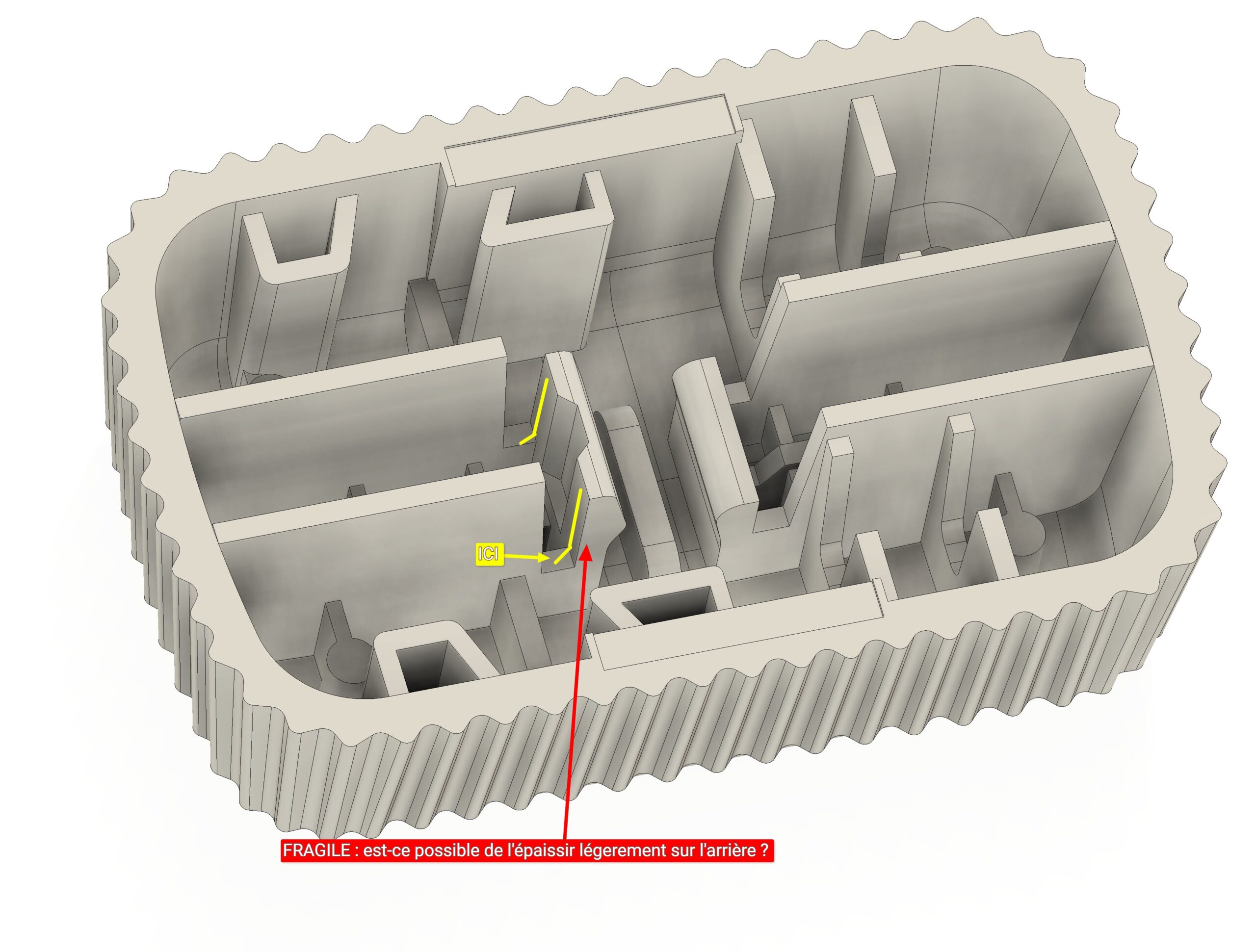 ICI

FRAGILE : est-ce possible de l'épaissir légerement sur l'arrière ?